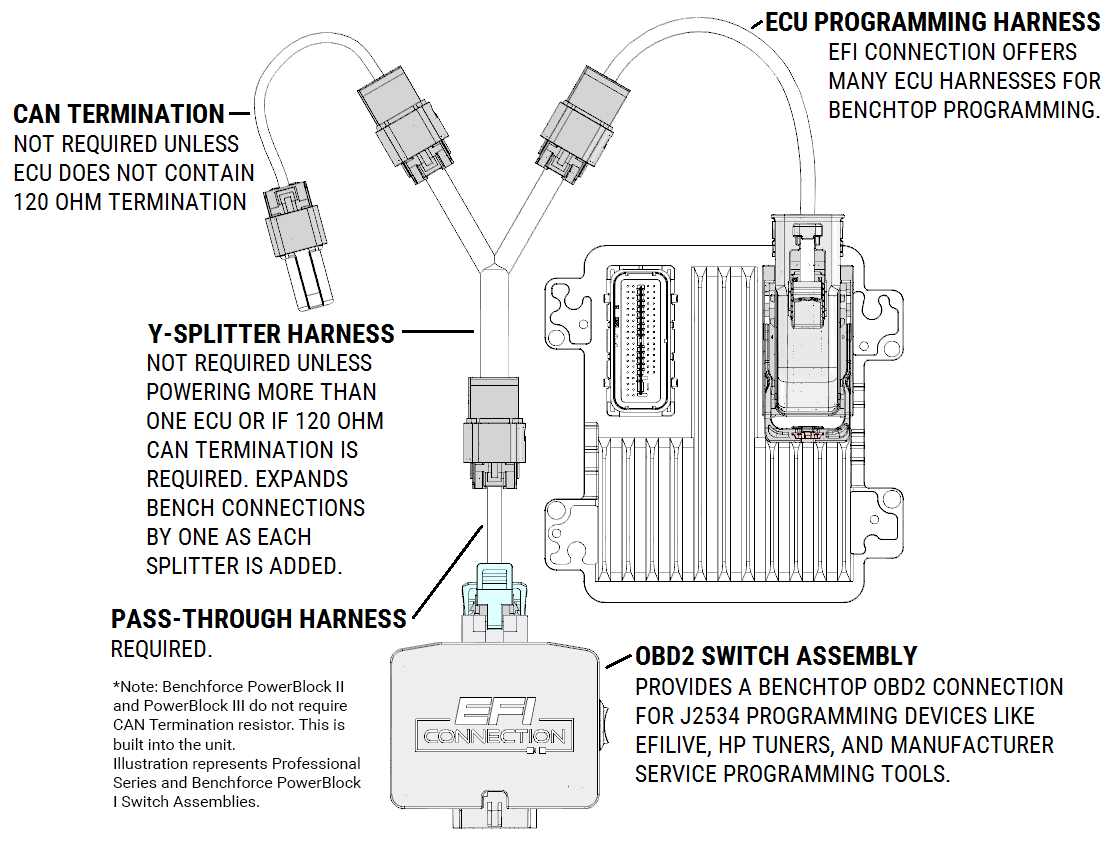 ECU PROGRAMMING HARNESS
EFI CONNECTION OFFERS MANY ECU HARNESSES FOR BENCHTOP PROGRAMMING.

CAN TERMINATION
NOT REQUIRED UNLESS ECU DOES NOT CONTAIN 120 OHM TERMINATION

Y-SPLITTER HARNESS
NOT REQUIRED UNLESS POWERING MORE THAN ONE ECU OR IF 120 OHM CAN TERMINATION IS REQUIRED. EXPANDS BENCH CONNECTIONS BY ONE AS EACH SPLITTER IS ADDED.

PASS-THROUGH HARNESS
REQUIRED.

*Note: Benchforce PowerBlock II and PowerBlock III do not require CAN Termination resistor. This is built into the unit.
Illustration represents Professional Series and Benchforce PowerBlock I Switch Assemblies.

EFI CONNECTION

OBD2 SWITCH ASSEMBLY
PROVIDES A BENCHTOP OBD2 CONNECTION FOR J2534 PROGRAMMING DEVICES LIKE EFILIVE, HP TUNERS, AND MANUFACTURER SERVICE PROGRAMMING TOOLS.